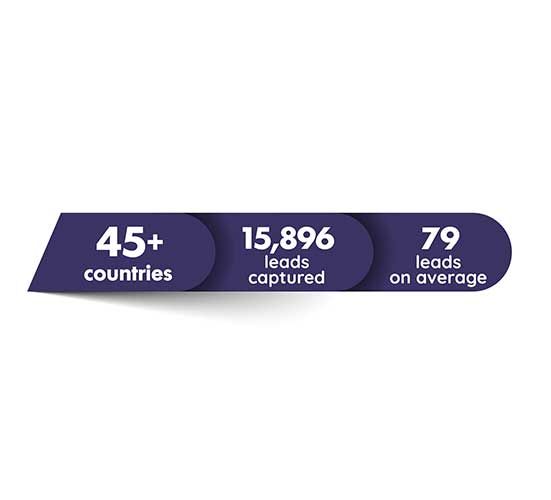 45+
countries

15,896
leads
captured

79
leads
on average